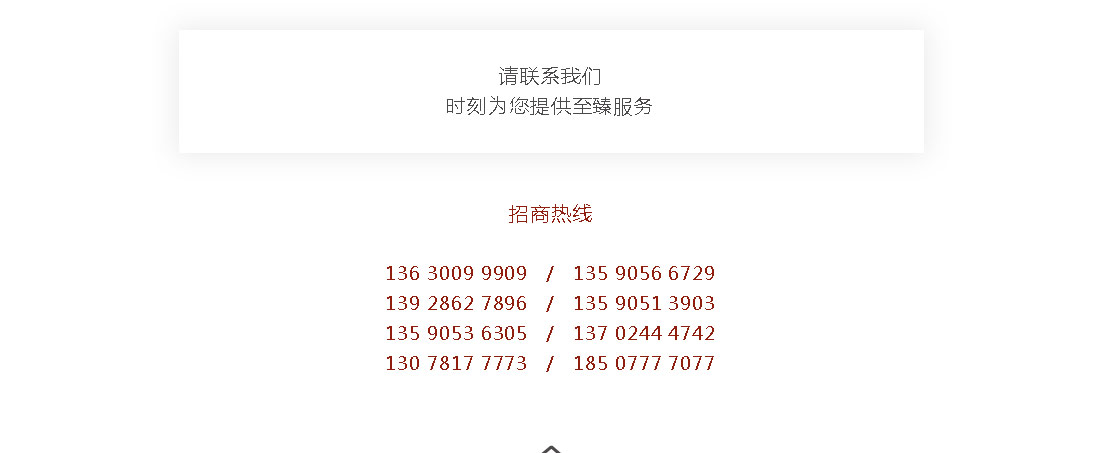 请联系我们
时刻为您提供至臻服务

招商热线

136 3009 9909 / 135 9056 6729
139 2862 7896 / 135 9051 3903
135 9053 6305 / 137 0244 4742
130 7817 7773 / 185 0777 7077